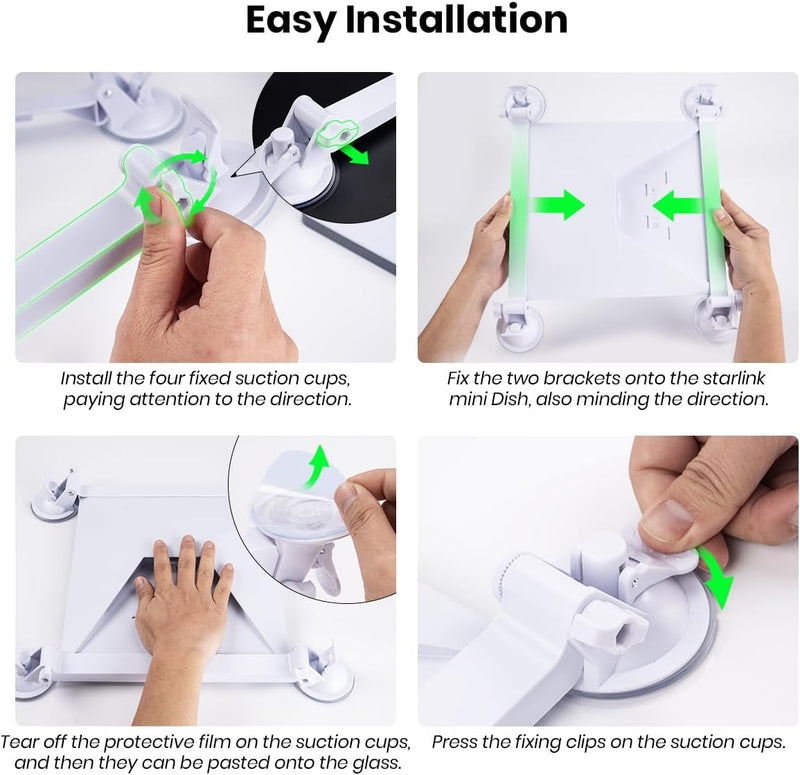 Easy Installation

Install the four fixed suction cups, paying attention to the direction.

Fix the two brackets onto the starlink mini Dish, also minding the direction.

Tear off the protective film on the suction cups, and then they can be pasted onto the glass.

Press the fixing clips on the suction cups.